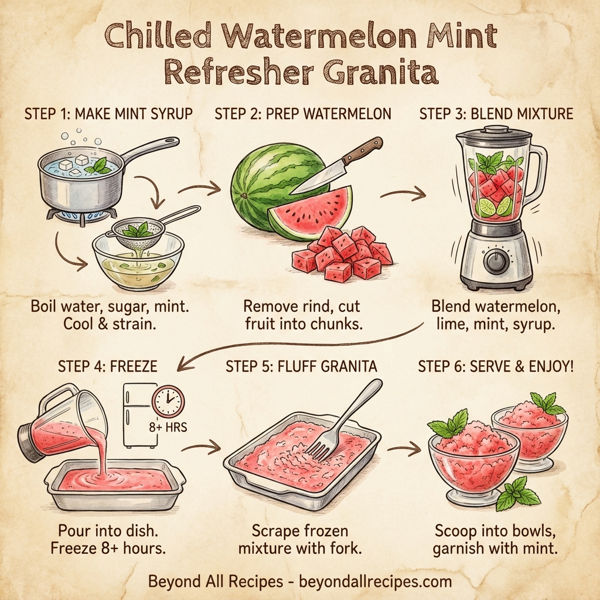 Chilled Watermelon Mint Refresher Granita

STEP 1: MAKE MINT SYRUP

Boil water, sugar, mint. Cool & strain.

STEP 2: PREP WATERMELON

Remove rind, cut fruit into chunks.

STEP 3: BLEND MIXTURE

Blend watermelon, lime, mint, syrup.

STEP 4: FREEZE

8+ HRS

Pour into dish. Freeze 8+ hours.

STEP 5: FLUFF GRANITA

Scrape frozen mixture with fork.

STEP 6: SERVE & ENJOY!

Scoop into bowls, garnish with mint.

Beyond All Recipes - beyondallrecipes.com