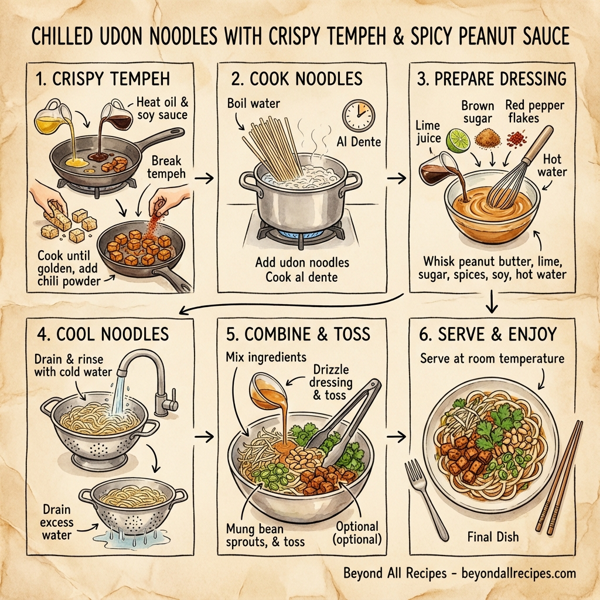 CHILLED UDON NOODLES WITH CRISPY TEMPEH & SPICY PEANUT SAUCE

1. CRISPY TEMPEH

Heat oil & soy sauce

Break tempeh

Cook until golden, add chili powder

2. COOK NOODLES

Boil water

Al Dente

Add udon noodles Cook al dente

3. PREPARE DRESSING

Lime juice

Brown sugar

Red pepper flakes

Hot water

Whisk peanut butter, lime, sugar, spices, soy, hot water

4. COOL NOODLES

Drain & rinse with cold water

Drain excess water

5. COMBINE & TOSS

Mix ingredients

Drizzle dressing & toss

Mung bean sprouts, & toss

Optional (optional)

6. SERVE & ENJOY

Serve at room temperature

Final Dish

Beyond All Recipes - beyondallrecipes.com