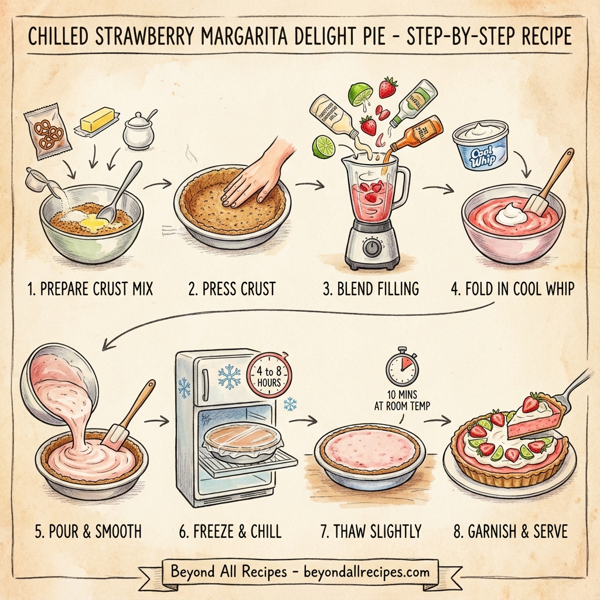 CHILLED STRAWBERRY MARGARITA DELIGHT PIE - STEP-BY-STEP RECIPE

Cool Whip

1. PREPARE CRUST MIX

2. PRESS CRUST

3. BLEND FILLING

4. FOLD IN COOL WHIP

4 to 8 HOURS

10 MINS AT ROOM TEMP

5. POUR & SMOOTH

6. FREEZE & CHILL

7. THAW SLIGHTLY

8. GARNISH & SERVE

Beyond All Recipes - beyondallrecipes.com