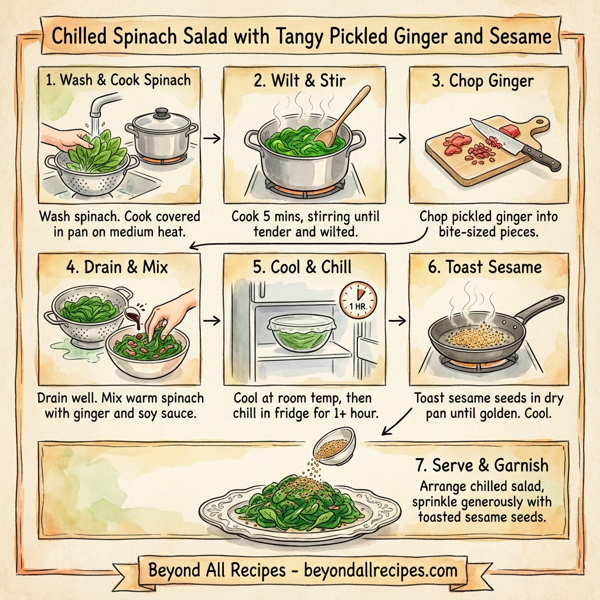 Chilled Spinach Salad with Tangy Pickled Ginger and Sesame

1. Wash & Cook Spinach

Wash spinach. Cook covered in pan on medium heat.

2. Wilt & Stir

Cook 5 mins, stirring until tender and wilted.

3. Chop Ginger

Chop pickled ginger into bite-sized pieces.

4. Drain & Mix

Drain well. Mix warm spinach with ginger and soy sauce.

5. Cool & Chill

1 HR.

Cool at room temp, then chill in fridge for 1+ hour.

6. Toast Sesame

Toast sesame seeds in dry pan until golden. Cool.

7. Serve & Garnish

Arrange chilled salad, sprinkle generously with toasted sesame seeds.

Beyond All Recipes - beyondallrecipes.com