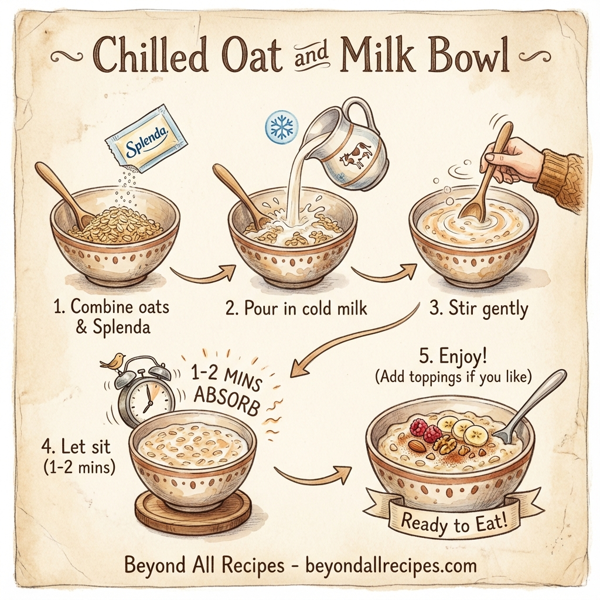 Chilled Oat and Milk Bowl

Splenda

1. Combine oats & Splenda

2. Pour in cold milk

3. Stir gently

1-2 MINS ABSORB

4. Let sit (1-2 mins)

5. Enjoy! (Add toppings if you like)

Ready to Eat!

Beyond All Recipes - beyondallrecipes.com