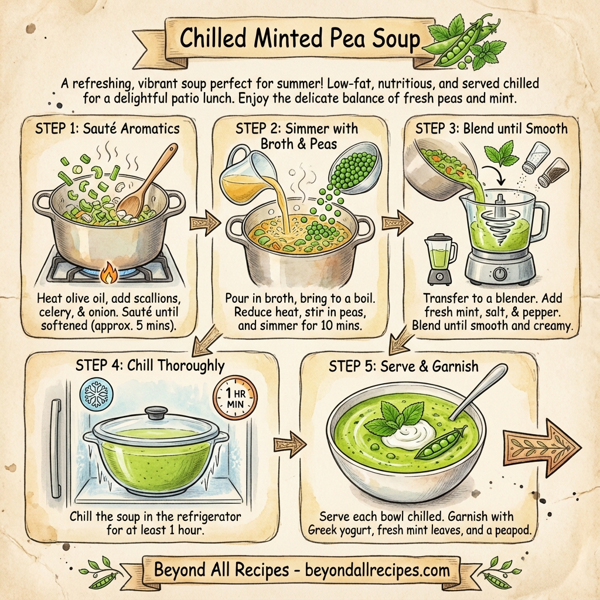 Chilled Minted Pea Soup

A refreshing, vibrant soup perfect for summer! Low-fat, nutritious, and served chilled for a delightful patio lunch. Enjoy the delicate balance of fresh peas and mint.

STEP 1: Sauté Aromatics

Heat olive oil, add scallions, celery, & onion. Sauté until softened (approx. 5 mins).

STEP 2: Simmer with Broth & Peas

Pour in broth, bring to a boil. Reduce heat, stir in peas, and simmer for 10 mins.

STEP 3: Blend until Smooth

Transfer to a blender. Add fresh mint, salt, & pepper. Blend until smooth and creamy.

STEP 4: Chill Thoroughly

1 HR MIN

Chill the soup in the refrigerator for at least 1 hour.

STEP 5: Serve & Garnish

Serve each bowl chilled. Garnish with Greek yogurt, fresh mint leaves, and a peapod.

Beyond All Recipes - beyondallrecipes.com