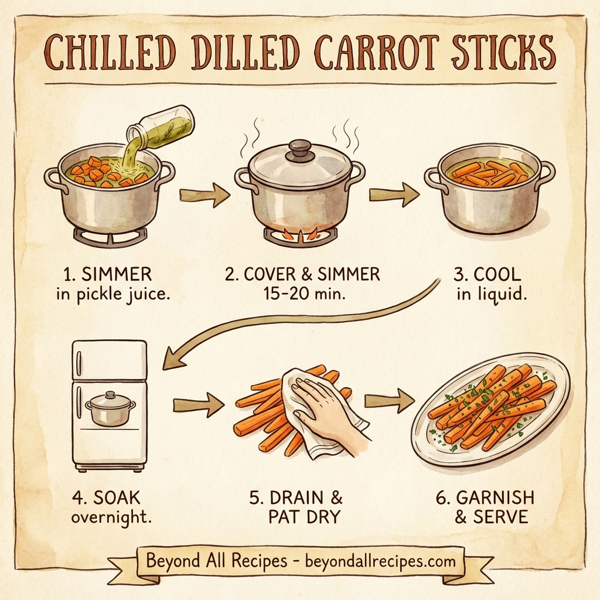 CHILLED DILLED CARROT STICKS

1. SIMMER
in pickle juice.

2. COVER & SIMMER
15-20 min.

3. COOL
in liquid.

4. SOAK
overnight.

5. DRAIN &
PAT DRY

6. GARNISH
& SERVE

Beyond All Recipes - beyondallrecipes.com