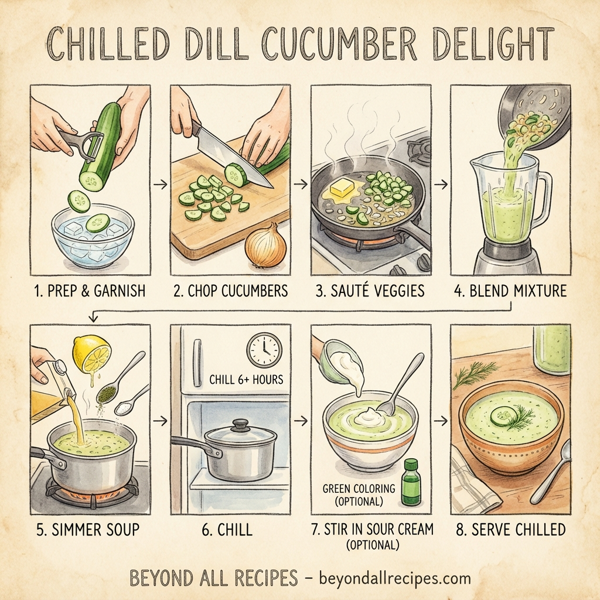 CHILLED DILL CUCUMBER DELIGHT

1. PREP & GARNISH

2. CHOP CUCUMBERS

3. SAUTÉ VEGGIES

4. BLEND MIXTURE

5. SIMMER SOUP

CHILL 6+ HOURS

6. CHILL

GREEN COLORING (OPTIONAL)

7. STIR IN SOUR CREAM (OPTIONAL)

8. SERVE CHILLED

BEYOND ALL RECIPES – beyondallrecipes.com