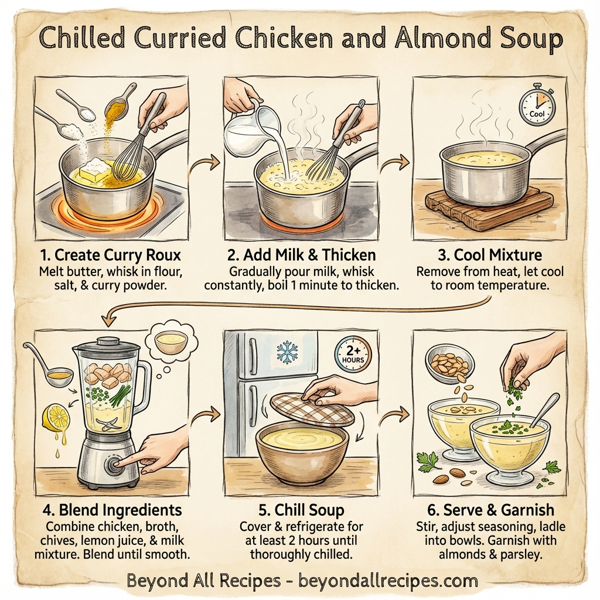 Chilled Curried Chicken and Almond Soup

Cool

1. Create Curry Roux
Melt butter, whisk in flour, salt, & curry powder.

2. Add Milk & Thicken
Gradually pour milk, whisk constantly, boil 1 minute to thicken.

3. Cool Mixture
Remove from heat, let cool to room temperature.

2+ HOURS

4. Blend Ingredients
Combine chicken, broth, chives, lemon juice, & milk mixture. Blend until smooth.

5. Chill Soup
Cover & refrigerate for at least 2 hours until thoroughly chilled.

6. Serve & Garnish
Stir, adjust seasoning, ladle into bowls. Garnish with almonds & parsley.

Beyond All Recipes - beyondallrecipes.com