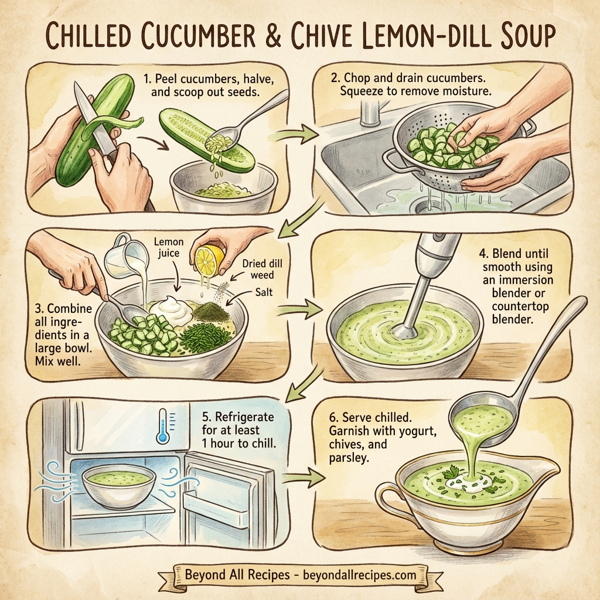 CHILLED CUCUMBER & CHIVE LEMON-DILL SOUP

1. Peel cucumbers, halve, and scoop out seeds.

2. Chop and drain cucumbers. Squeeze to remove moisture.

Lemon juice

Dried dill weed

Salt

3. Combine all ingredients in a large bowl. Mix well.

4. Blend until smooth using an immersion blender or countertop blender.

5. Refrigerate for at least 1 hour to chill.

6. Serve chilled. Garnish with yogurt, chives, and parsley.

Beyond All Recipes - beyondallrecipes.com