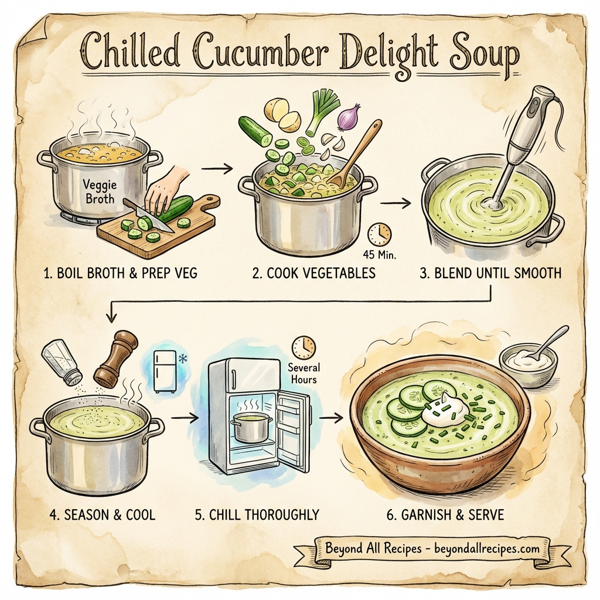 Chilled Cucumber Delight Soup

Veggie Broth

1. BOIL BROTH & PREP VEG

45 Min.

2. COOK VEGETABLES

3. BLEND UNTIL SMOOTH

4. SEASON & COOL

Several Hours

5. CHILL THOROUGHLY

6. GARNISH & SERVE

Beyond All Recipes - beyondallrecipes.com