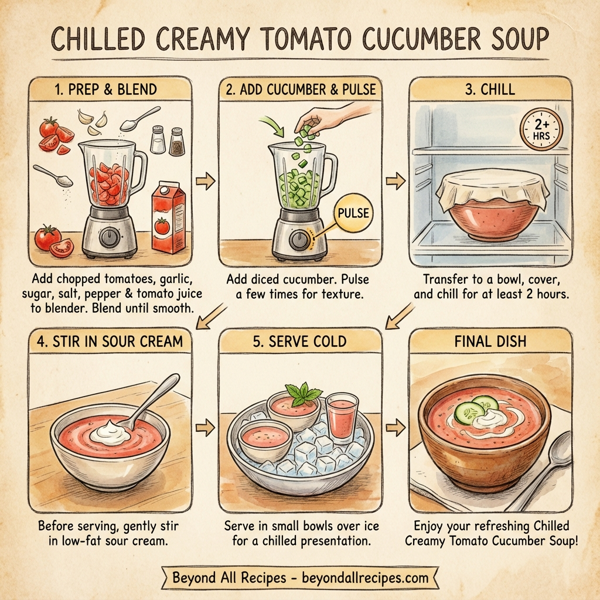 CHILLED CREAMY TOMATO CUCUMBER SOUP

1. PREP & BLEND

Add chopped tomatoes, garlic, sugar, salt, pepper & tomato juice to blender. Blend until smooth.

2. ADD CUCUMBER & PULSE

PULSE

Add diced cucumber. Pulse a few times for texture.

3. CHILL

2+ HRS

Transfer to a bowl, cover, and chill for at least 2 hours.

4. STIR IN SOUR CREAM

Before serving, gently stir in low-fat sour cream.

5. SERVE COLD

Serve in small bowls over ice for a chilled presentation.

FINAL DISH

Enjoy your refreshing Chilled Creamy Tomato Cucumber Soup!

Beyond All Recipes - beyondallrecipes.com