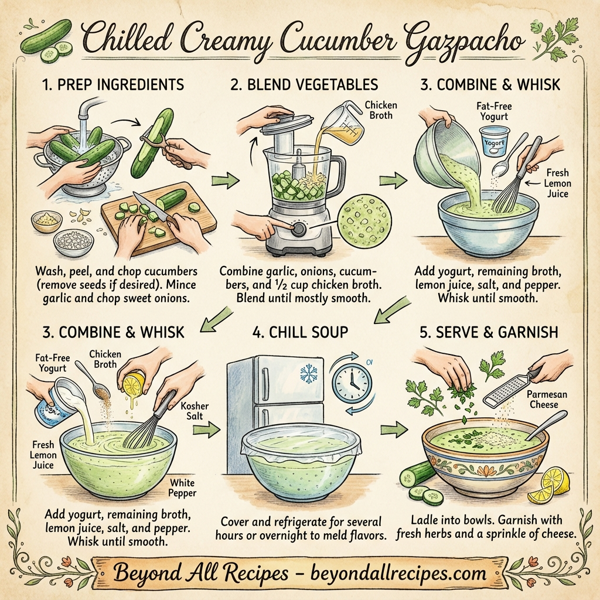 Chilled Creamy Cucumber Gazpacho

1. PREP INGREDIENTS

Wash, peel, and chop cucumbers (remove seeds if desired). Mince garlic and chop sweet onions.

2. BLEND VEGETABLES

Chicken Broth

Combine garlic, onions, cucumbers, and ½ cup chicken broth. Blend until mostly smooth.

3. COMBINE & WHISK

Fat-Free Yogurt

Yogurt

Fresh Lemon Juice

Add yogurt, remaining broth, lemon juice, salt, and pepper. Whisk until smooth.

3. COMBINE & WHISK

Fat-Free Yogurt

Chicken Broth

Kosher Salt

Fresh Lemon Juice

White Pepper

Add yogurt, remaining broth, lemon juice, salt, and pepper. Whisk until smooth.

4. CHILL SOUP

Cover and refrigerate for several hours or overnight to meld flavors.

5. SERVE & GARNISH

Parmesan Cheese

Ladle into bowls. Garnish with fresh herbs and a sprinkle of cheese.

Beyond All Recipes – beyondallrecipes.com