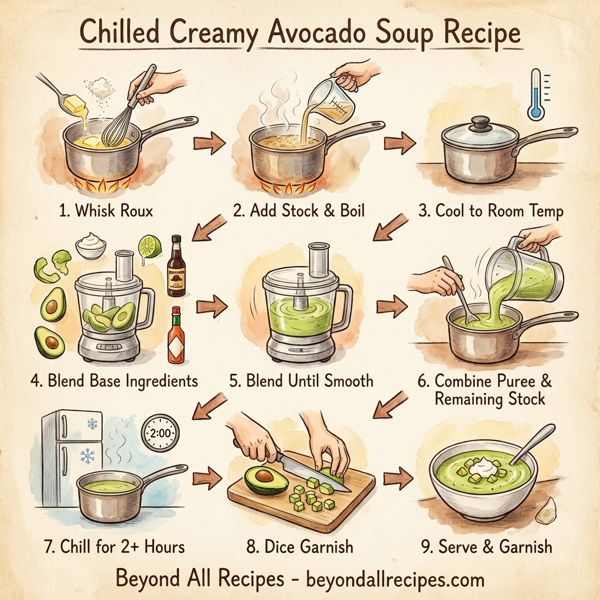 Chilled Creamy Avocado Soup Recipe

1. Whisk Roux

2. Add Stock & Boil

3. Cool to Room Temp

4. Blend Base Ingredients

5. Blend Until Smooth

6. Combine Puree & Remaining Stock

2:00

7. Chill for 2+ Hours

8. Dice Garnish

9. Serve & Garnish

Beyond All Recipes - beyondallrecipes.com