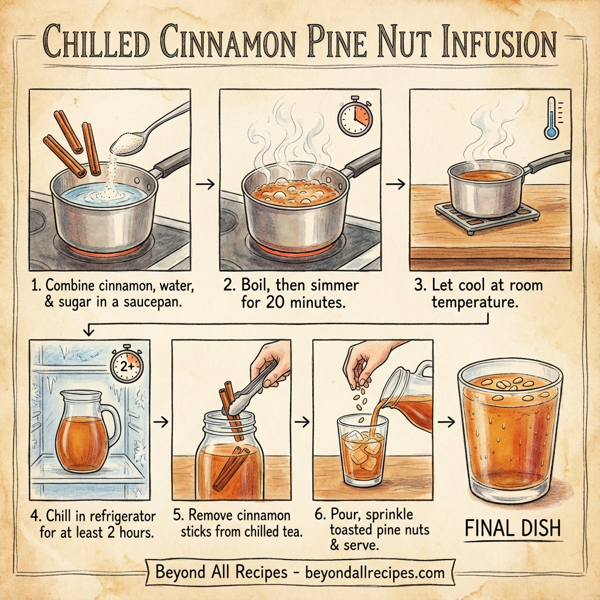 CHILLED CINNAMON PINE NUT INFUSION

1. Combine cinnamon, water, & sugar in a saucepan.

2. Boil, then simmer for 20 minutes.

3. Let cool at room temperature.

2+

4. Chill in refrigerator for at least 2 hours.

5. Remove cinnamon sticks from chilled tea.

6. Pour, sprinkle toasted pine nuts & serve.

FINAL DISH

Beyond All Recipes - beyondallrecipes.com