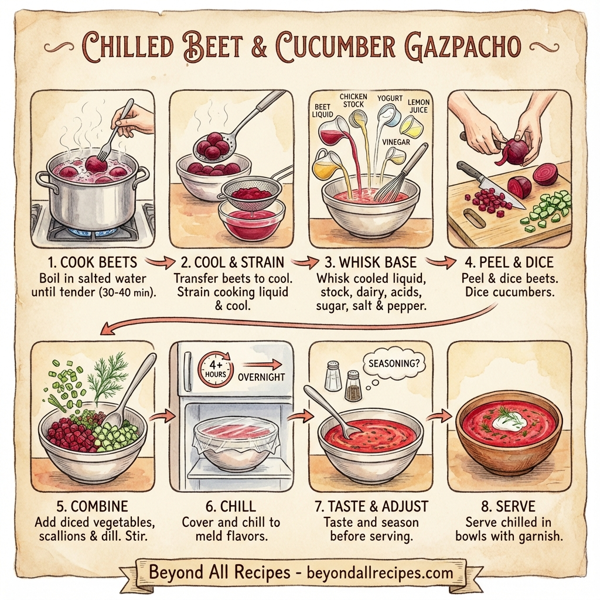 CHILLED BEET & CUCUMBER GAZPACHO

1. COOK BEETS
Boil in salted water until tender (30-40 min).

2. COOL & STRAIN
Transfer beets to cool. Strain cooking liquid & cool.

BEET LIQUID
CHICKEN STOCK
YOGURT
LEMON JUICE
VINEGAR

3. WHISK BASE
Whisk cooled liquid, stock, dairy, acids, sugar, salt & pepper.

4. PEEL & DICE
Peel & dice beets. Dice cucumbers.

5. COMBINE
Add diced vegetables, scallions & dill. Stir.

4+ HOURS
OVERNIGHT

6. CHILL
Cover and chill to meld flavors.

SEASONING?

7. TASTE & ADJUST
Taste and season before serving.

8. SERVE
Serve chilled in bowls with garnish.

Beyond All Recipes - beyondallrecipes.com