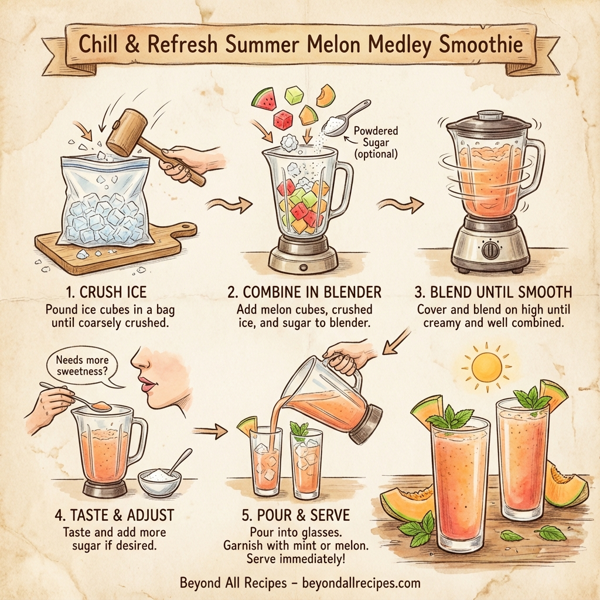 Chill & Refresh Summer Melon Medley Smoothie

Powdered Sugar (optional)

1. CRUSH ICE
Pound ice cubes in a bag until coarsely crushed.

2. COMBINE IN BLENDER
Add melon cubes, crushed ice, and sugar to blender.

3. BLEND UNTIL SMOOTH
Cover and blend on high until creamy and well combined.

Needs more sweetness?

4. TASTE & ADJUST
Taste and add more sugar if desired.

5. POUR & SERVE
Pour into glasses. Garnish with mint or melon. Serve immediately!

Beyond All Recipes – beyondallrecipes.com