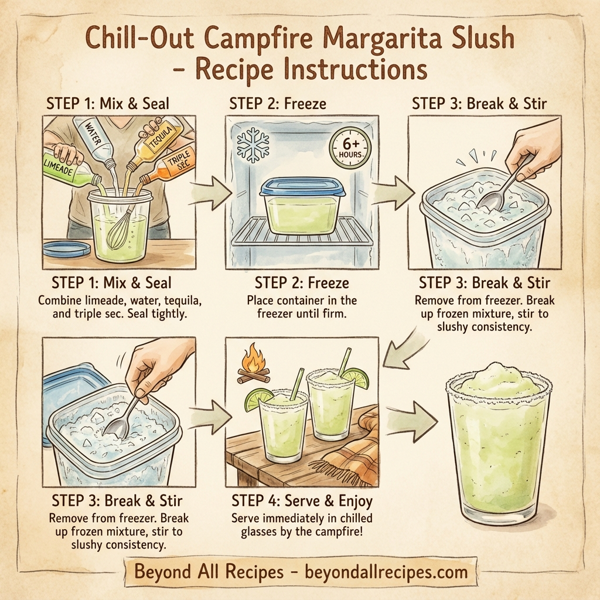 Chill-Out Campfire Margarita Slush – Recipe Instructions

STEP 1: Mix & Seal

WATER
TEQUILA
LIMEADE
TRIPLE SEC

STEP 1: Mix & Seal
Combine limeade, water, tequila, and triple sec. Seal tightly.

STEP 2: Freeze

6+ HOURS

STEP 2: Freeze
Place container in the freezer until firm.

STEP 3: Break & Stir

STEP 3: Break & Stir
Remove from freezer. Break up frozen mixture, stir to slushy consistency.

STEP 3: Break & Stir
Remove from freezer. Break up frozen mixture, stir to slushy consistency.

STEP 4: Serve & Enjoy
Serve immediately in chilled glasses by the campfire!

Beyond All Recipes – beyondallrecipes.com