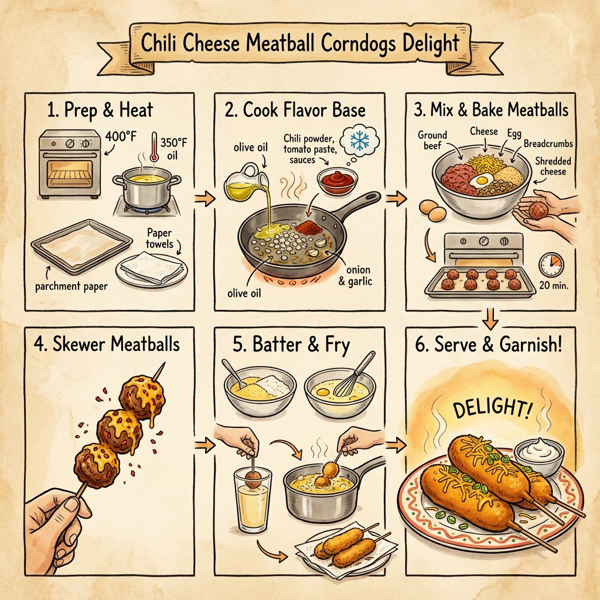 Chili Cheese Meatball Corndogs Delight

1. Prep & Heat

400°F

350°F oil

Paper towels

parchment paper

2. Cook Flavor Base

olive oil

Chili powder, tomato paste, sauces

onion & garlic

olive oil

3. Mix & Bake Meatballs

Ground beef

Cheese

Egg

Breadcrumbs

Shredded cheese

20 min.

4. Skewer Meatballs

5. Batter & Fry

6. Serve & Garnish!

DELIGHT!