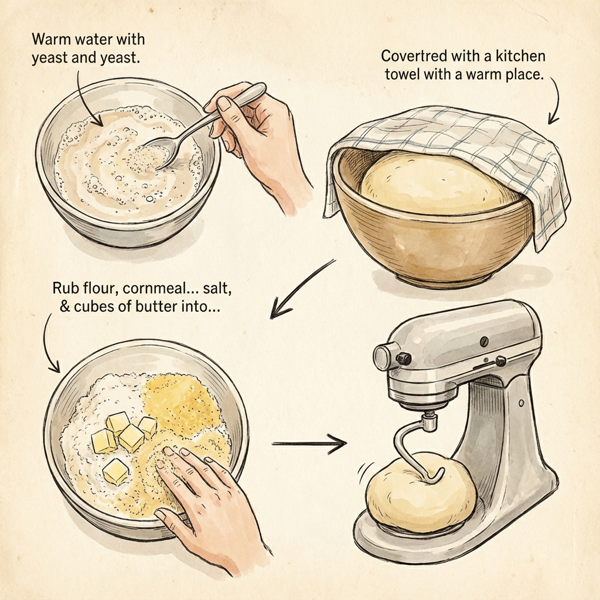 Warm water with yeast and yeast.

Covertred with a kitchen towel with a warm place.

Rub flour, cornmeal... salt, & cubes of butter into...