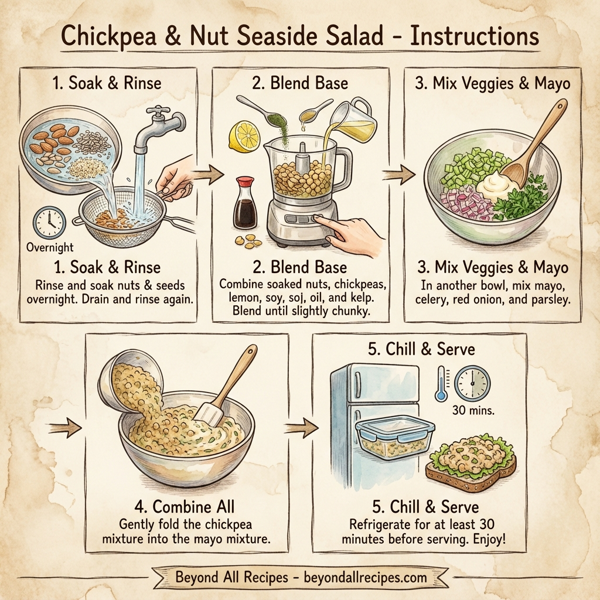 Chickpea & Nut Seaside Salad - Instructions

1. Soak & Rinse

Overnight

1. Soak & Rinse
Rinse and soak nuts & seeds overnight. Drain and rinse again.

2. Blend Base

2. Blend Base
Combine soaked nuts, chickpeas, lemon, soy, soj, oil, and kelp. Blend until slightly chunky.

3. Mix Veggies & Mayo

3. Mix Veggies & Mayo
In another bowl, mix mayo, celery, red onion, and parsley.

4. Combine All
Gently fold the chickpea mixture into the mayo mixture.

5. Chill & Serve

30 mins.

5. Chill & Serve
Refrigerate for at least 30 minutes before serving. Enjoy!

Beyond All Recipes - beyondallrecipes.com