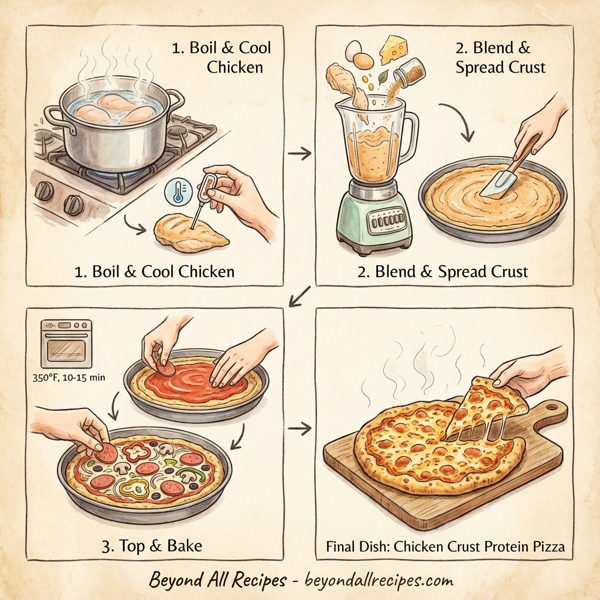 1. Boil & Cool Chicken

1. Boil & Cool Chicken

2. Blend & Spread Crust

2. Blend & Spread Crust

350°F, 10-15 min

3. Top & Bake

Final Dish: Chicken Crust Protein Pizza

Beyond All Recipes - beyondallrecipes.com