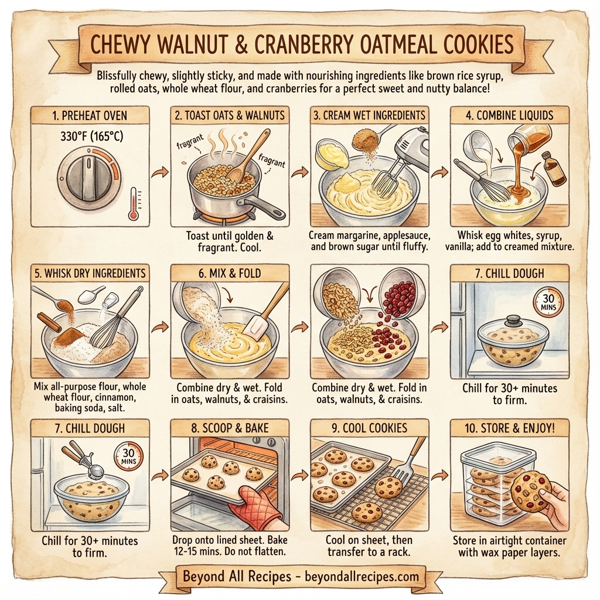 CHEWY WALNUT & CRANBERRY OATMEAL COOKIES

Blissfully chewy, slightly sticky, and made with nourishing ingredients like brown rice syrup, rolled oats, whole wheat flour, and cranberries for a perfect sweet and nutty balance!

1. PREHEAT OVEN

330°F (165°C)

2. TOAST OATS & WALNUTS

fragrant

fragrant

Toast until golden & fragrant. Cool.

3. CREAM WET INGREDIENTS

Cream margarine, applesauce, and brown sugar until fluffy.

4. COMBINE LIQUIDS

Whisk egg whites, syrup, vanilla; add to creamed mixture.

5. WHISK DRY INGREDIENTS

Mix all-purpose flour, whole wheat flour, cinnamon, baking soda, salt.

6. MIX & FOLD

Combine dry & wet. Fold in oats, walnuts, & craisins.

Combine dry & wet. Fold in oats, walnuts, & craisins.

7. CHILL DOUGH

30 MINS

Chill for 30+ minutes to firm.

7. CHILL DOUGH

30 MINS

Chill for 30+ minutes to firm.

8. SCOOP & BAKE

Drop onto lined sheet. Bake 12-15 mins. Do not flatten.

9. COOL COOKIES

Cool on sheet, then transfer to a rack.

10. STORE & ENJOY!

Store in airtight container with wax paper layers.

Beyond All Recipes - beyondallrecipes.com