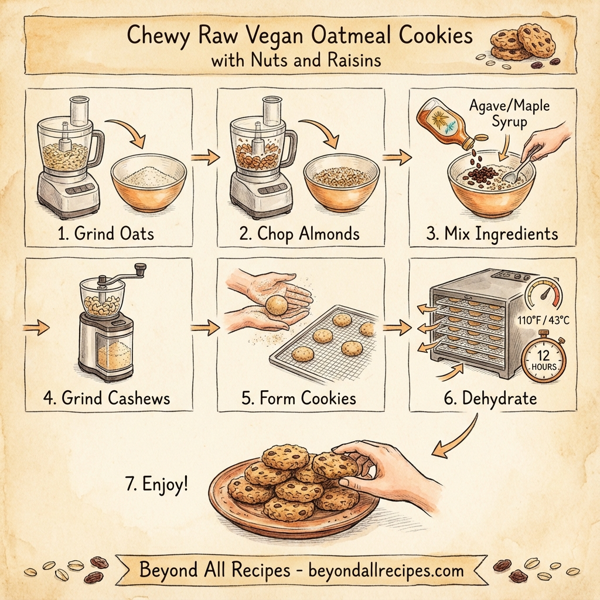 Chewy Raw Vegan Oatmeal Cookies
with Nuts and Raisins

1. Grind Oats

2. Chop Almonds

Agave/Maple Syrup

3. Mix Ingredients

4. Grind Cashews

5. Form Cookies

110°F / 43°C

12 HOURS

6. Dehydrate

7. Enjoy!

Beyond All Recipes - beyondallrecipes.com