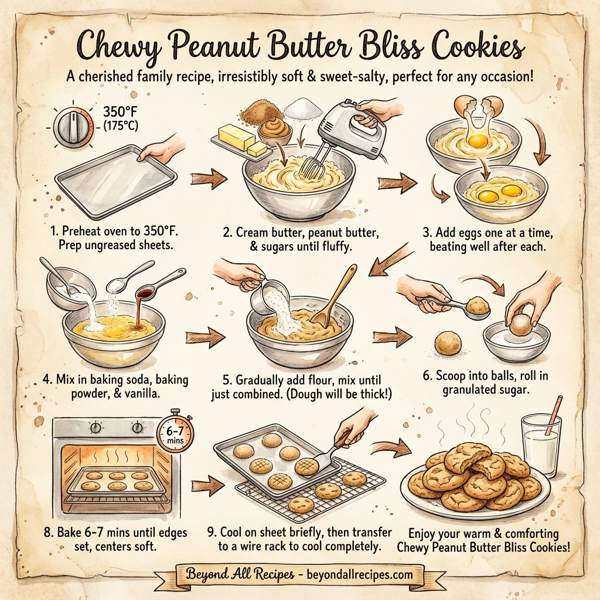 Chewy Peanut Butter Bliss Cookies

A cherished family recipe, irresistibly soft & sweet-salty, perfect for any occasion!

350°F (175°C)

1. Preheat oven to 350°F. Prep ungreased sheets.

2. Cream butter, peanut butter, & sugars until fluffy.

3. Add eggs one at a time, beating well after each.

4. Mix in baking soda, baking powder, & vanilla.

5. Gradually add flour, mix until just combined. (Dough will be thick!)

6. Scoop into balls, roll in granulated sugar.

6-7 mins

8. Bake 6-7 mins until edges set, centers soft.

9. Cool on sheet briefly, then transfer to a wire rack to cool completely.

Enjoy your warm & comforting Chewy Peanut Butter Bliss Cookies!

Beyond All Recipes - beyondallrecipes.com