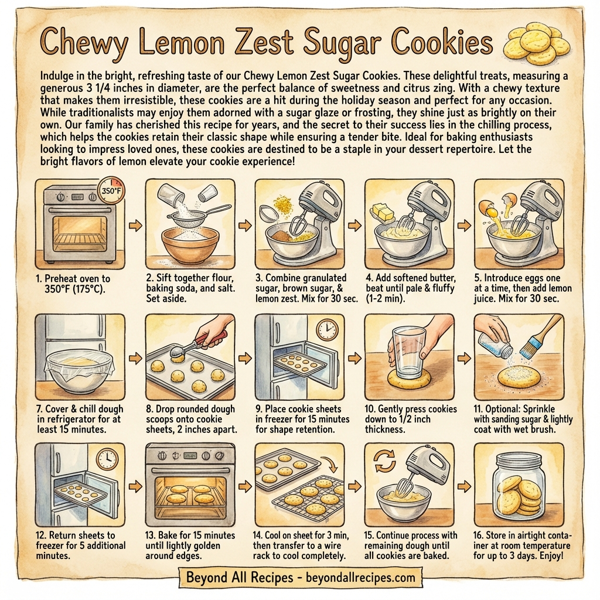 Chewy Lemon Zest Sugar Cookies

Indulge in the bright, refreshing taste of our Chewy Lemon Zest Sugar Cookies. These delightful treats, measuring a generous 3 1/4 inches in diameter, are the perfect balance of sweetness and citrus zing. With a chewy texture that makes them irresistible, these cookies are a hit during the holiday season and perfect for any occasion. While traditionalists may enjoy them adorned with a sugar glaze or frosting, they shine just as brightly on their own. Our family has cherished this recipe for years, and the secret to their success lies in the chilling process, which helps the cookies retain their classic shape while ensuring a tender bite. Ideal for baking enthusiasts looking to impress loved ones, these cookies are destined to be a staple in your dessert repertoire. Let the bright flavors of lemon elevate your cookie experience!

350°F

1. Preheat oven to 350°F (175°C).

2. Sift together flour, baking soda, and salt. Set aside.

3. Combine granulated sugar, brown sugar, & lemon zest. Mix for 30 sec.

4. Add softened butter, beat until pale & fluffy (1-2 min).

5. Introduce eggs one at a time, then add lemon juice. Mix for 30 sec.

7. Cover & chill dough in refrigerator for at least 15 minutes.

8. Drop rounded dough scoops onto cookie sheets, 2 inches apart.

9. Place cookie sheets in freezer for 15 minutes for shape retention.

10. Gently press cookies down to 1/2 inch thickness.

11. Optional: Sprinkle with sanding sugar & lightly coat with wet brush.

12. Return sheets to freezer for 5 additional minutes.

13. Bake for 15 minutes until lightly golden around edges.

14. Cool on sheet for 3 min, then transfer to a wire rack to cool completely.

15. Continue process with remaining dough until all cookies are baked.

16. Store in airtight container at room temperature for up to 3 days. Enjoy!

Beyond All Recipes - beyondallrecipes.com