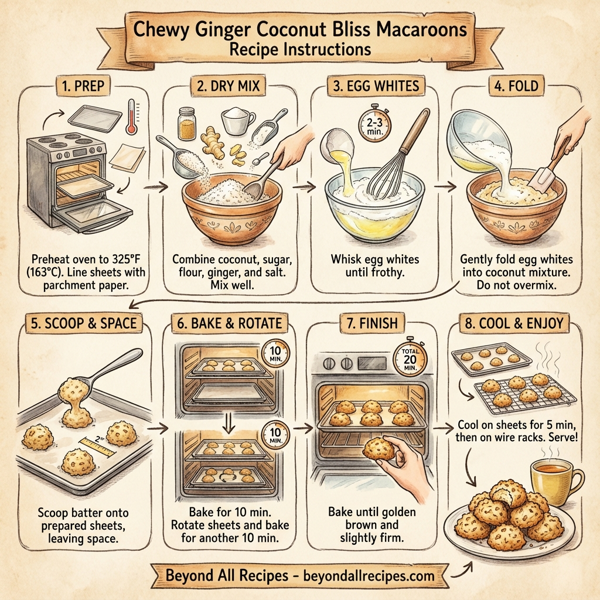 Chewy Ginger Coconut Bliss Macaroons
Recipe Instructions

1. PREP

Preheat oven to 325°F (163°C). Line sheets with parchment paper.

2. DRY MIX

Combine coconut, sugar, flour, ginger, and salt. Mix well.

3. EGG WHITES

2-3 min.

Whisk egg whites until frothy.

4. FOLD

Gently fold egg whites into coconut mixture. Do not overmix.

5. SCOOP & SPACE

2"

Scoop batter onto prepared sheets, leaving space.

6. BAKE & ROTATE

10 MIN.

10 MIN.

Bake for 10 min. Rotate sheets and bake for another 10 min.

7. FINISH

TOTAL 20 MIN.

Bake until golden brown and slightly firm.

8. COOL & ENJOY

Cool on sheets for 5 min, then on wire racks. Serve!

Beyond All Recipes - beyondallrecipes.com