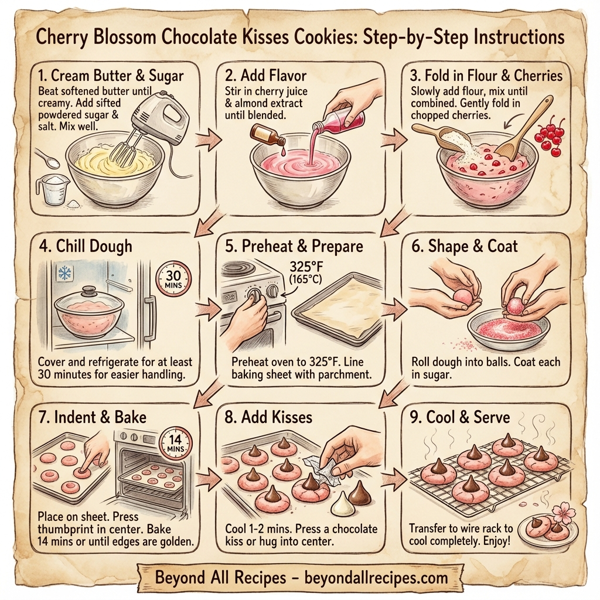 Cherry Blossom Chocolate Kisses Cookies: Step-by-Step Instructions

1. Cream Butter & Sugar
Beat softened butter until creamy. Add sifted powdered sugar & salt. Mix well.

2. Add Flavor
Stir in cherry juice & almond extract until blended.

3. Fold in Flour & Cherries
Slowly add flour, mix until combined. Gently fold in chopped cherries.

4. Chill Dough
30 MINS
Cover and refrigerate for at least 30 minutes for easier handling.

5. Preheat & Prepare
325°F (165°C)
Preheat oven to 325°F. Line baking sheet with parchment.

6. Shape & Coat
Roll dough into balls. Coat each in sugar.

7. Indent & Bake
14 MINS
Place on sheet. Press thumbprint in center. Bake 14 mins or until edges are golden.

8. Add Kisses
Cool 1-2 mins. Press a chocolate kiss or hug into center.

9. Cool & Serve
Transfer to wire rack to cool completely. Enjoy!

Beyond All Recipes – beyondallrecipes.com