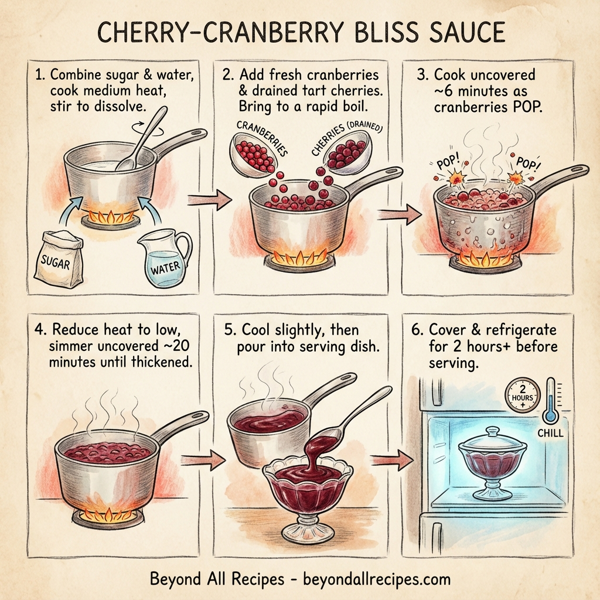 CHERRY-CRANBERRY BLISS SAUCE

1. Combine sugar & water, cook medium heat, stir to dissolve.

SUGAR

WATER

2. Add fresh cranberries & drained tart cherries. Bring to a rapid boil.

CRANBERRIES

CHERRIES (DRAINED)

3. Cook uncovered ~6 minutes as cranberries POP.

POP!

POP!

4. Reduce heat to low, simmer uncovered ~20 minutes until thickened.

5. Cool slightly, then pour into serving dish.

6. Cover & refrigerate for 2 hours+ before serving.

2 HOURS +

CHILL

Beyond All Recipes - beyondallrecipes.com