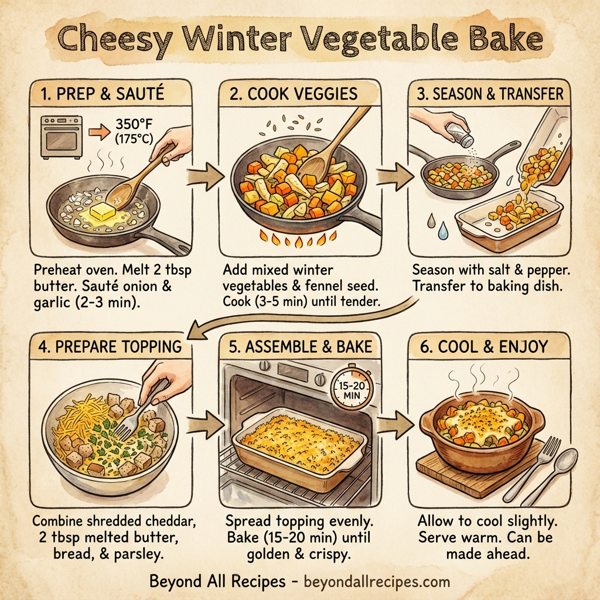 Cheesy Winter Vegetable Bake

1. PREP & SAUTÉ

350°F (175°C)

Preheat oven. Melt 2 tbsp butter. Sauté onion & garlic (2-3 min).

2. COOK VEGGIES

Add mixed winter vegetables & fennel seed. Cook (3-5 min) until tender.

3. SEASON & TRANSFER

Season with salt & pepper. Transfer to baking dish.

4. PREPARE TOPPING

Combine shredded cheddar, 2 tbsp melted butter, bread, & parsley.

5. ASSEMBLE & BAKE

15-20 MIN

Spread topping evenly. Bake (15-20 min) until golden & crispy.

6. COOL & ENJOY

Allow to cool slightly. Serve warm. Can be made ahead.

Beyond All Recipes - beyondallrecipes.com