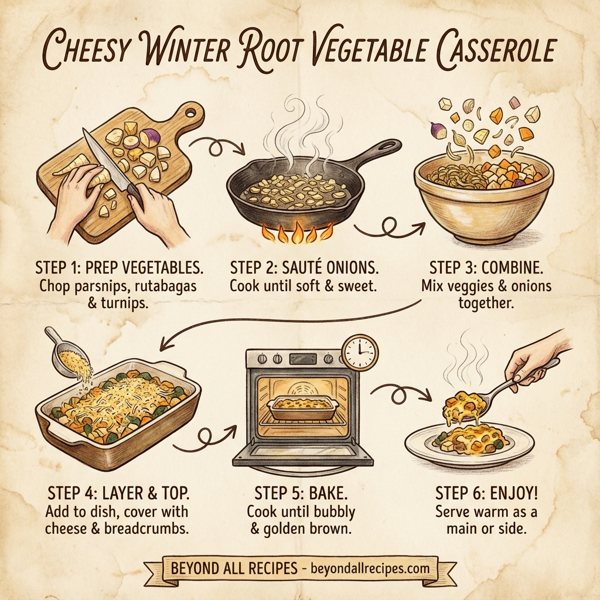 CHEESY WINTER ROOT VEGETABLE CASSEROLE

STEP 1: PREP VEGETABLES.
Chop parsnips, rutabagas & turnips.

STEP 2: SAUTÉ ONIONS.
Cook until soft & sweet.

STEP 3: COMBINE.
Mix veggies & onions together.

STEP 4: LAYER & TOP.
Add to dish, cover with cheese & breadcrumbs.

STEP 5: BAKE.
Cook until bubbly & golden brown.

STEP 6: ENJOY!
Serve warm as a main or side.

BEYOND ALL RECIPES - beyondallrecipes.com