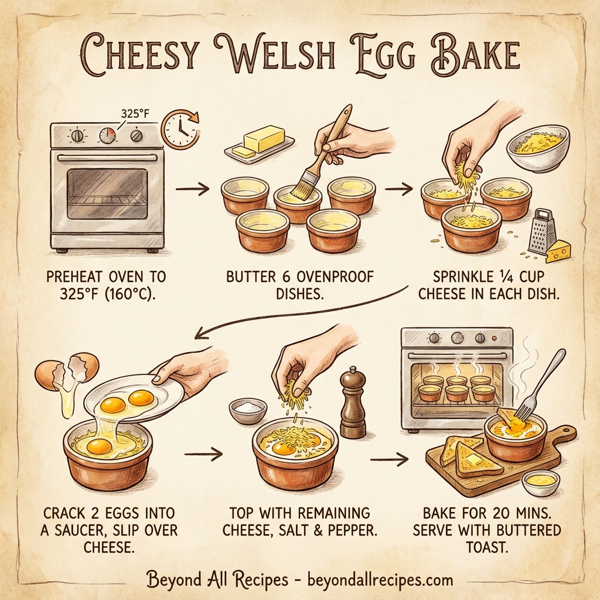 CHEESY WELSH EGG BAKE

325°F

PREHEAT OVEN TO 325°F (160°C).

BUTTER 6 OVENPROOF DISHES.

SPRINKLE ¼ CUP CHEESE IN EACH DISH.

CRACK 2 EGGS INTO A SAUCER, SLIP OVER CHEESE.

TOP WITH REMAINING CHEESE, SALT & PEPPER.

BAKE FOR 20 MINS. SERVE WITH BUTTERED TOAST.

Beyond All Recipes - beyondallrecipes.com