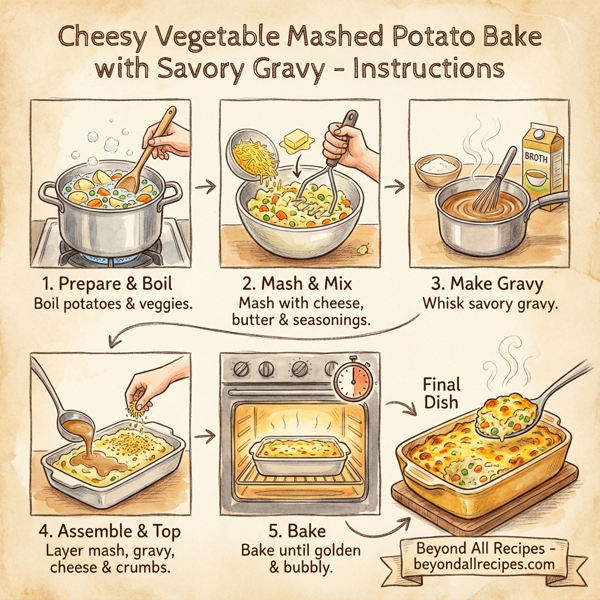 Cheesy Vegetable Mashed Potato Bake with Savory Gravy - Instructions

BROTH

1. Prepare & Boil
Boil potatoes & veggies.

2. Mash & Mix
Mash with cheese, butter & seasonings.

3. Make Gravy
Whisk savory gravy.

4. Assemble & Top
Layer mash, gravy, cheese & crumbs.

5. Bake
Bake until golden & bubbly.

Final Dish

Beyond All Recipes - beyondallrecipes.com