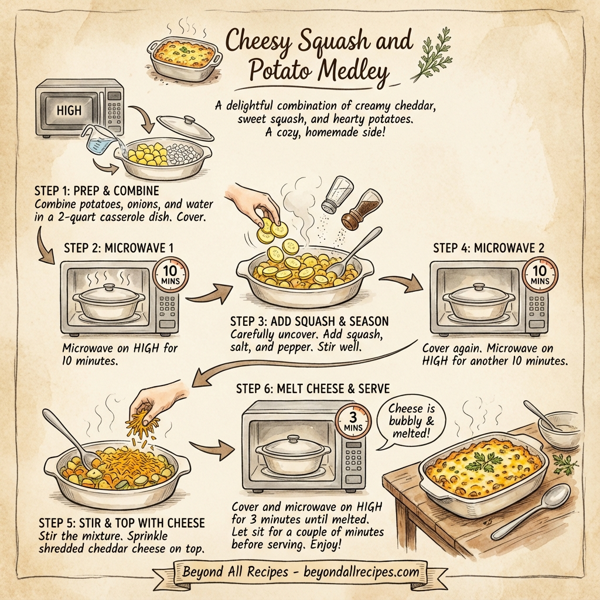 Cheesy Squash and Potato Medley

A delightful combination of creamy cheddar, sweet squash, and hearty potatoes. A cozy, homemade side!

HIGH

STEP 1: PREP & COMBINE
Combine potatoes, onions, and water in a 2-quart casserole dish. Cover.

STEP 2: MICROWAVE 1
10 MINS
Microwave on HIGH for 10 minutes.

STEP 3: ADD SQUASH & SEASON
Carefully uncover. Add squash, salt, and pepper. Stir well.

STEP 4: MICROWAVE 2
10 MINS
Cover again. Microwave on HIGH for another 10 minutes.

STEP 5: STIR & TOP WITH CHEESE
Stir the mixture. Sprinkle shredded cheddar cheese on top.

STEP 6: MELT CHEESE & SERVE
3 MINS
Cover and microwave on HIGH for 3 minutes until melted. Let sit for a couple of minutes before serving. Enjoy!

Cheese is bubbly & melted!

Beyond All Recipes - beyondallrecipes.com