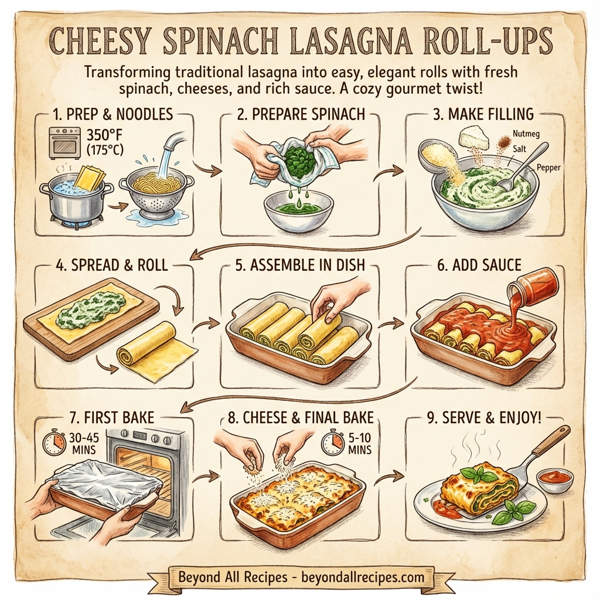 CHEESY SPINACH LASAGNA ROLL-UPS

Transforming traditional lasagna into easy, elegant rolls with fresh spinach, cheeses, and rich sauce. A cozy gourmet twist!

1. PREP & NOODLES

350°F (175°C)

2. PREPARE SPINACH

3. MAKE FILLING

Nutmeg

Salt

Pepper

4. SPREAD & ROLL

5. ASSEMBLE IN DISH

6. ADD SAUCE

7. FIRST BAKE

30-45 MINS

8. CHEESE & FINAL BAKE

5-10 MINS

9. SERVE & ENJOY!

Beyond All Recipes - beyondallrecipes.com