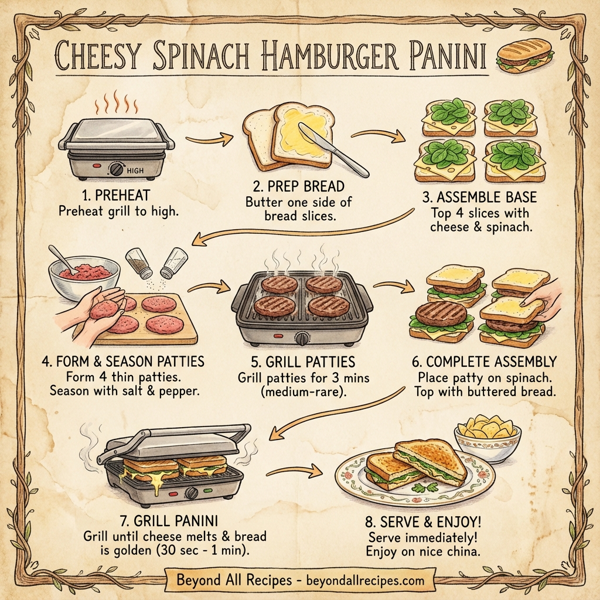 CHEESY SPINACH HAMBURGER PANINI

HIGH

1. PREHEAT
Preheat grill to high.

2. PREP BREAD
Butter one side of bread slices.

3. ASSEMBLE BASE
Top 4 slices with cheese & spinach.

4. FORM & SEASON PATTIES
Form 4 thin patties. Season with salt & pepper.

5. GRILL PATTIES
Grill patties for 3 mins (medium-rare).

6. COMPLETE ASSEMBLY
Place patty on spinach. Top with buttered bread.

7. GRILL PANINI
Grill until cheese melts & bread is golden (30 sec - 1 min).

8. SERVE & ENJOY!
Serve immediately! Enjoy on nice china.

Beyond All Recipes - beyondallrecipes.com