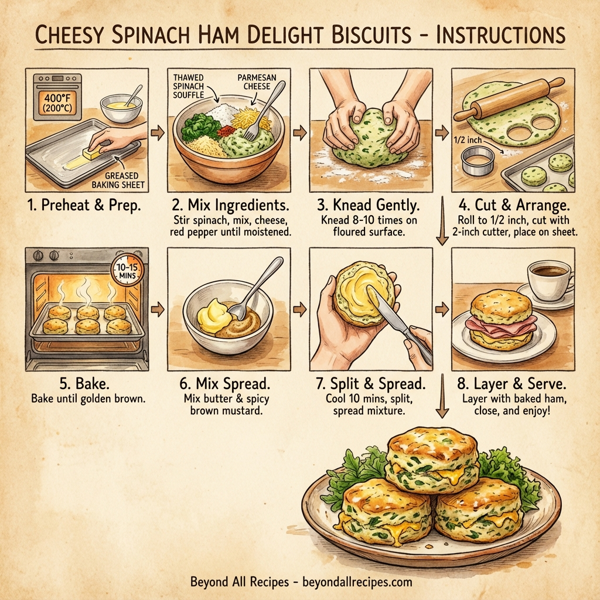 CHEESY SPINACH HAM DELIGHT BISCUITS - INSTRUCTIONS

400°F (200°C)

GREASED BAKING SHEET

1. Preheat & Prep.

THAWED SPINACH SOUFFLE

PARMESAN CHEESE

2. Mix Ingredients.
Stir spinach, mix, cheese, red pepper until moistened.

3. Knead Gently.
Knead 8-10 times on floured surface.

1/2 inch

4. Cut & Arrange.
Roll to 1/2 inch, cut with 2-inch cutter, place on sheet.

10-15 MINS

5. Bake.
Bake until golden brown.

6. Mix Spread.
Mix butter & spicy brown mustard.

7. Split & Spread.
Cool 10 mins, split, spread mixture.

8. Layer & Serve.
Layer with baked ham, close, and enjoy!

Beyond All Recipes - beyondallrecipes.com