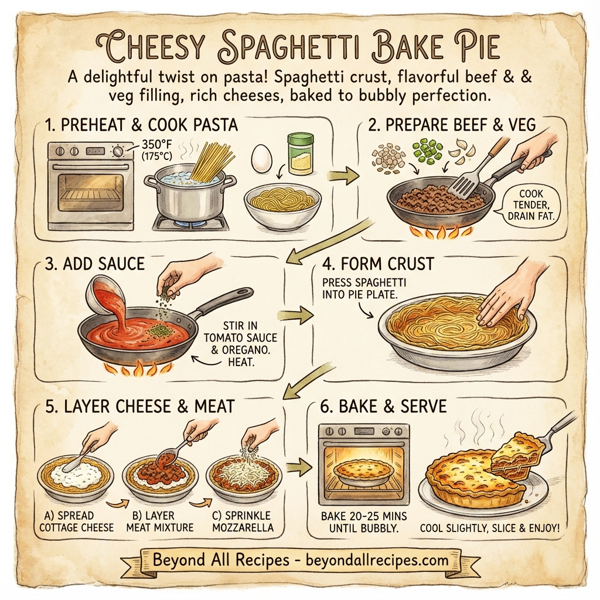 CHEESY SPAGHETTI BAKE PIE

A delightful twist on pasta! Spaghetti crust, flavorful beef & & veg filling, rich cheeses, baked to bubbly perfection.

1. PREHEAT & COOK PASTA

350°F (175°C)

2. PREPARE BEEF & VEG

COOK TENDER, DRAIN FAT.

3. ADD SAUCE

STIR IN TOMATO SAUCE & OREGANO. HEAT.

4. FORM CRUST

PRESS SPAGHETTI INTO PIE PLATE.

5. LAYER CHEESE & MEAT

A) SPREAD COTTAGE CHEESE

B) LAYER MEAT MIXTURE

C) SPRINKLE MOZZARELLA

6. BAKE & SERVE

BAKE 20-25 MINS UNTIL BUBBLY.

COOL SLIGHTLY, SLICE & ENJOY!

Beyond All Recipes - beyondallrecipes.com