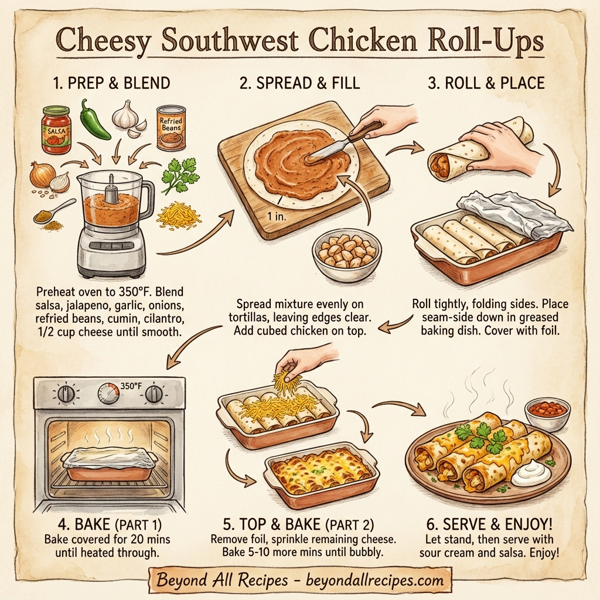 Cheesy Southwest Chicken Roll-Ups

1. PREP & BLEND

SALSA

Refried Beans

Preheat oven to 350°F. Blend salsa, jalapeno, garlic, onions, refried beans, cumin, cilantro, 1/2 cup cheese until smooth.

2. SPREAD & FILL

1 in.

Spread mixture evenly on tortillas, leaving edges clear. Add cubed chicken on top.

3. ROLL & PLACE

Roll tightly, folding sides. Place seam-side down in greased baking dish. Cover with foil.

350°F

4. BAKE (PART 1)
Bake covered for 20 mins until heated through.

5. TOP & BAKE (PART 2)
Remove foil, sprinkle remaining cheese. Bake 5-10 more mins until bubbly.

6. SERVE & ENJOY!
Let stand, then serve with sour cream and salsa. Enjoy!

Beyond All Recipes - beyondallrecipes.com