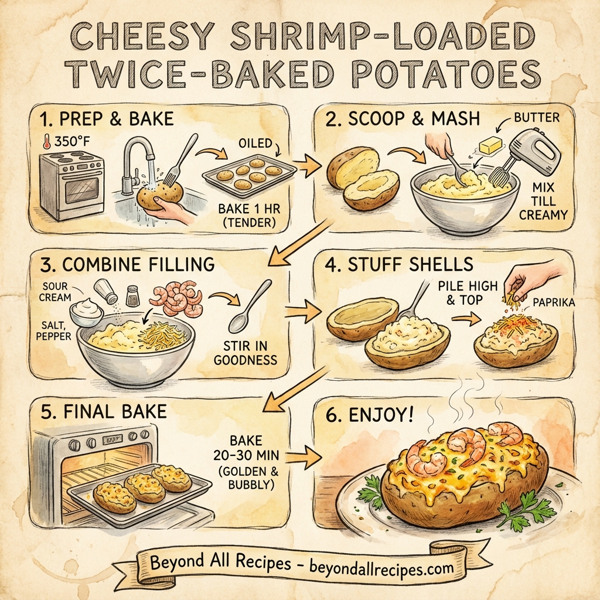 CHEESY SHRIMP-LOADED TWICE-BAKED POTATOES

1. PREP & BAKE

350°F

OILED

BAKE 1 HR (TENDER)

2. SCOOP & MASH

BUTTER

MIX TILL CREAMY

3. COMBINE FILLING

SOUR CREAM

SALT, PEPPER

STIR IN GOODNESS

4. STUFF SHELLS

PILE HIGH & TOP

PAPRIKA

5. FINAL BAKE

BAKE 20-30 MIN (GOLDEN & BUBBLY)

6. ENJOY!

Beyond All Recipes - beyondallrecipes.com