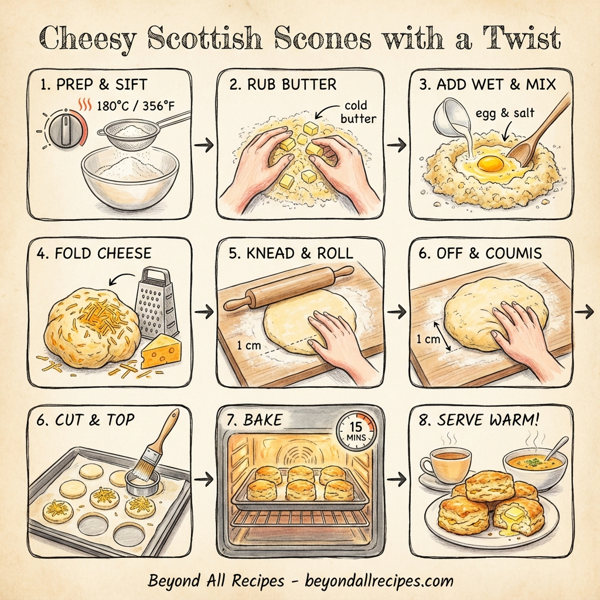 Cheesy Scottish Scones with a Twist

1. PREP & SIFT
180°C / 356°F

2. RUB BUTTER
cold butter

3. ADD WET & MIX
egg & salt

4. FOLD CHEESE

5. KNEAD & ROLL
1 cm

6. OFF & COUMIS
1 cm

6. CUT & TOP

7. BAKE
15 MINS

8. SERVE WARM!

Beyond All Recipes - beyondallrecipes.com