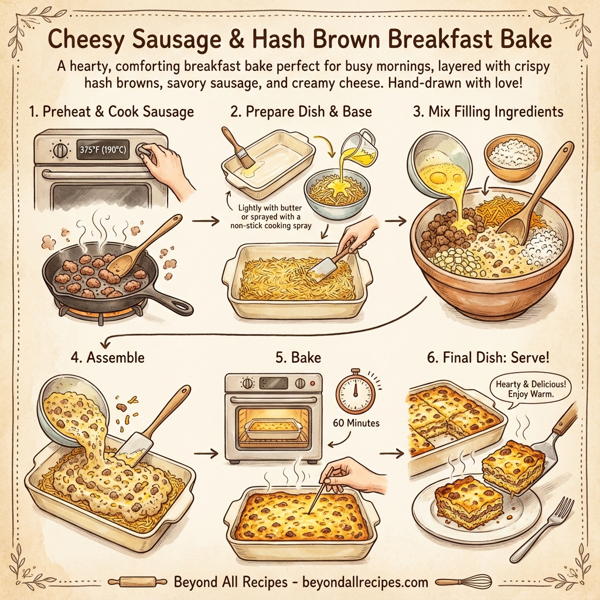 Cheesy Sausage & Hash Brown Breakfast Bake

A hearty, comforting breakfast bake perfect for busy mornings, layered with crispy hash browns, savory sausage, and creamy cheese. Hand-drawn with love!

1. Preheat & Cook Sausage

375°F (190°C)

2. Prepare Dish & Base

Lightly with butter or sprayed with a non-stick cooking spray

3. Mix Filling Ingredients

4. Assemble

5. Bake

60 Minutes

6. Final Dish: Serve!

Hearty & Delicious! Enjoy Warm.

Beyond All Recipes - beyondallrecipes.com