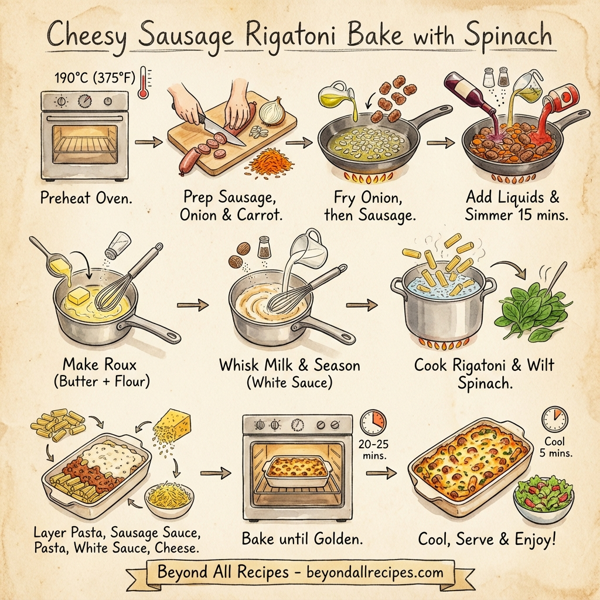 Cheesy Sausage Rigatoni Bake with Spinach

190°C (375°F)

Preheat Oven.

Prep Sausage, Onion & Carrot.

Fry Onion, then Sausage.

Add Liquids & Simmer 15 mins.

Make Roux (Butter + Flour)

Whisk Milk & Season (White Sauce)

Cook Rigatoni & Wilt Spinach.

Layer Pasta, Sausage Sauce, Pasta, White Sauce, Cheese.

20-25 mins.

Bake until Golden.

Cool 5 mins.

Cool, Serve & Enjoy!

Beyond All Recipes - beyondallrecipes.com