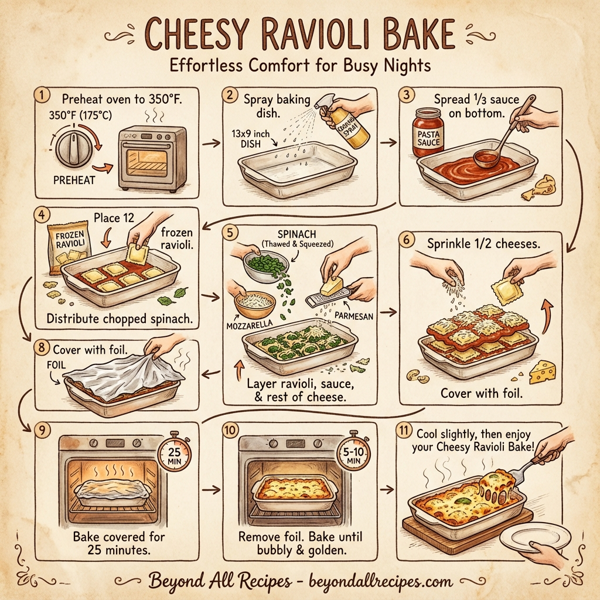 CHEESY RAVIOLI BAKE
Effortless Comfort for Busy Nights

1 Preheat oven to 350°F.
350°F (175°C)
PREHEAT

2 Spray baking dish.
13x9 inch DISH
COOKING SPRAY

3 Spread ⅓ sauce on bottom.
PASTA SAUCE

4 Place 12 frozen ravioli.
FROZEN RAVIOLI
Distribute chopped spinach.

5 SPINACH (Thawed & Squeezed)
MOZZARELLA
PARMESAN
Layer ravioli, sauce, & rest of cheese.

6 Sprinkle 1/2 cheeses.
Cover with foil.

8 Cover with foil.
FOIL

9 25 MIN
Bake covered for 25 minutes.

10 5-10 MIN
Remove foil. Bake until bubbly & golden.

11 Cool slightly, then enjoy your Cheesy Ravioli Bake!

Beyond All Recipes - beyondallrecipes.com