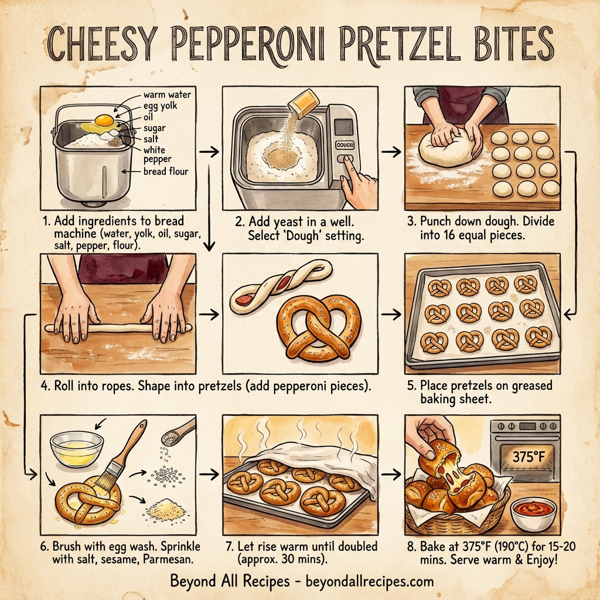 CHEESY PEPPERONI PRETZEL BITES

warm water
egg yolk
oil
sugar
salt
white pepper
bread flour

1. Add ingredients to bread machine (water, yolk, oil, sugar, salt, pepper, flour).

DOUGH

2. Add yeast in a well. Select 'Dough' setting.

3. Punch down dough. Divide into 16 equal pieces.

4. Roll into ropes. Shape into pretzels (add pepperoni pieces).

5. Place pretzels on greased baking sheet.

6. Brush with egg wash. Sprinkle with salt, sesame, Parmesan.

7. Let rise warm until doubled (approx. 30 mins).

375°F

8. Bake at 375°F (190°C) for 15-20 mins. Serve warm & Enjoy!

Beyond All Recipes - beyondallrecipes.com