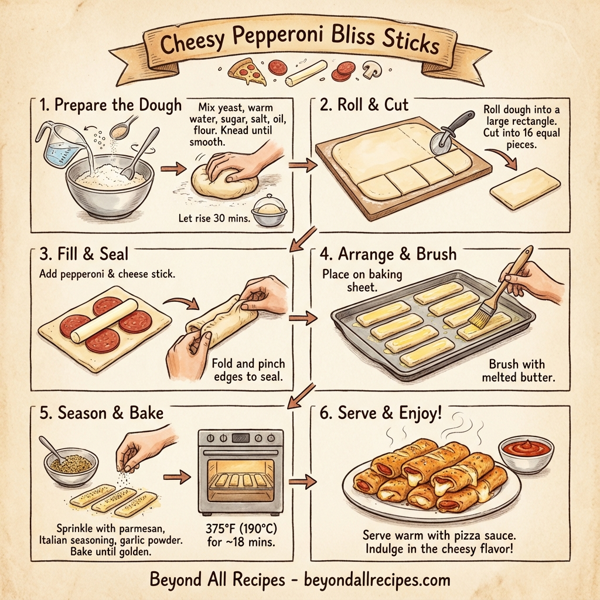 Cheesy Pepperoni Bliss Sticks

1. Prepare the Dough

Mix yeast, warm water, sugar, salt, oil, flour. Knead until smooth.

Let rise 30 mins.

2. Roll & Cut

Roll dough into a large rectangle. Cut into 16 equal pieces.

3. Fill & Seal

Add pepperoni & cheese stick.

Fold and pinch edges to seal.

4. Arrange & Brush

Place on baking sheet.

Brush with melted butter.

5. Season & Bake

Sprinkle with parmesan, Italian seasoning, garlic powder. Bake until golden.

375°F (190°C) for ~18 mins.

6. Serve & Enjoy!

Serve warm with pizza sauce. Indulge in the cheesy flavor!

Beyond All Recipes - beyondallrecipes.com