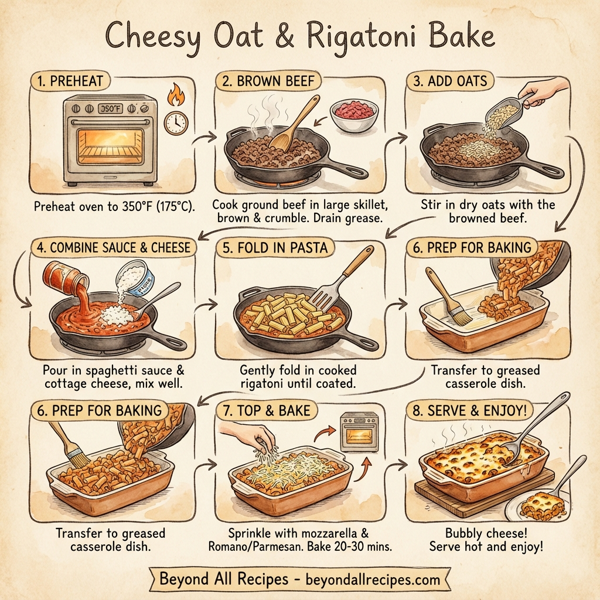 Cheesy Oat & Rigatoni Bake

1. PREHEAT

350°F

Preheat oven to 350°F (175°C).

2. BROWN BEEF

Cook ground beef in large skillet, brown & crumble. Drain grease.

3. ADD OATS

Stir in dry oats with the browned beef.

4. COMBINE SAUCE & CHEESE

Pour in spaghetti sauce & cottage cheese, mix well.

5. FOLD IN PASTA

Gently fold in cooked rigatoni until coated.

6. PREP FOR BAKING

Transfer to greased casserole dish.

6. PREP FOR BAKING

Transfer to greased casserole dish.

7. TOP & BAKE

Sprinkle with mozzarella & Romano/Parmesan. Bake 20-30 mins.

8. SERVE & ENJOY!

Bubbly cheese! Serve hot and enjoy!

Beyond All Recipes - beyondallrecipes.com