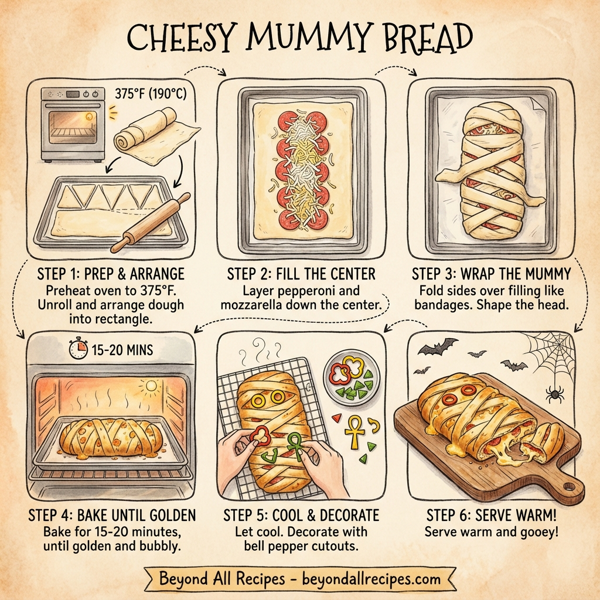 CHEESY MUMMY BREAD

375°F (190°C)

STEP 1: PREP & ARRANGE
Preheat oven to 375°F. Unroll and arrange dough into rectangle.

STEP 2: FILL THE CENTER
Layer pepperoni and mozzarella down the center.

STEP 3: WRAP THE MUMMY
Fold sides over filling like bandages. Shape the head.

15-20 MINS

STEP 4: BAKE UNTIL GOLDEN
Bake for 15-20 minutes, until golden and bubbly.

STEP 5: COOL & DECORATE
Let cool. Decorate with bell pepper cutouts.

STEP 6: SERVE WARM!
Serve warm and gooey!

Beyond All Recipes - beyondallrecipes.com