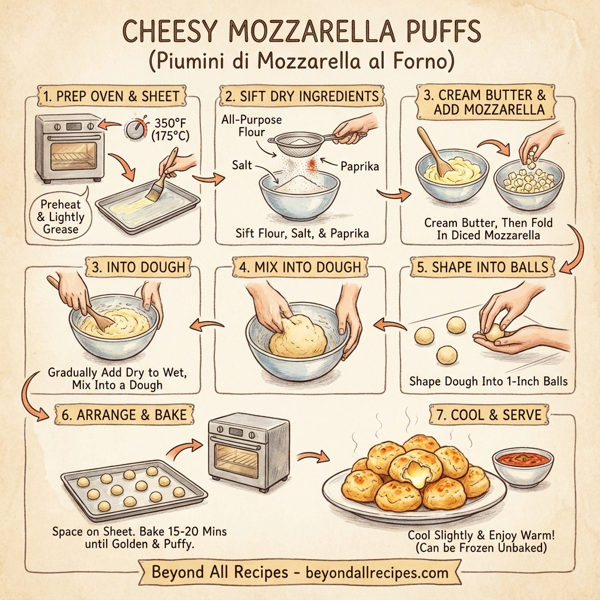 CHEESY MOZZARELLA PUFFS
(Piumini di Mozzarella al Forno)

1. PREP OVEN & SHEET

350°F (175°C)

Preheat & Lightly Grease

2. SIFT DRY INGREDIENTS

All-Purpose Flour

Salt

Paprika

Sift Flour, Salt, & Paprika

3. CREAM BUTTER & ADD MOZZARELLA

Cream Butter, Then Fold In Diced Mozzarella

3. INTO DOUGH

Gradually Add Dry to Wet, Mix Into a Dough

4. MIX INTO DOUGH

5. SHAPE INTO BALLS

Shape Dough Into 1-Inch Balls

6. ARRANGE & BAKE

Space on Sheet. Bake 15-20 Mins until Golden & Puffy.

7. COOL & SERVE

Cool Slightly & Enjoy Warm! (Can be Frozen Unbaked)

Beyond All Recipes - beyondallrecipes.com