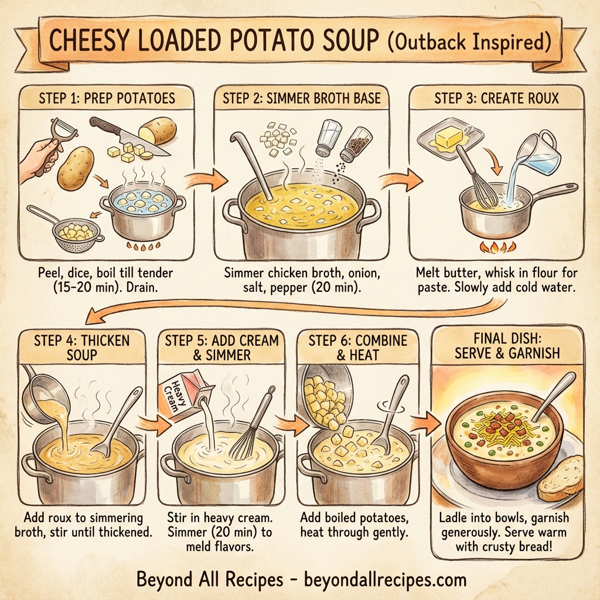 CHEESY LOADED POTATO SOUP (Outback Inspired)

STEP 1: PREP POTATOES

Peel, dice, boil till tender (15-20 min). Drain.

STEP 2: SIMMER BROTH BASE

Simmer chicken broth, onion, salt, pepper (20 min).

STEP 3: CREATE ROUX

Melt butter, whisk in flour for paste. Slowly add cold water.

STEP 4: THICKEN SOUP

Add roux to simmering broth, stir until thickened.

STEP 5: ADD CREAM & SIMMER

Heavy Cream

Stir in heavy cream. Simmer (20 min) to meld flavors.

STEP 6: COMBINE & HEAT

Add boiled potatoes, heat through gently.

FINAL DISH: SERVE & GARNISH

Ladle into bowls, garnish generously. Serve warm with crusty bread!

Beyond All Recipes - beyondallrecipes.com